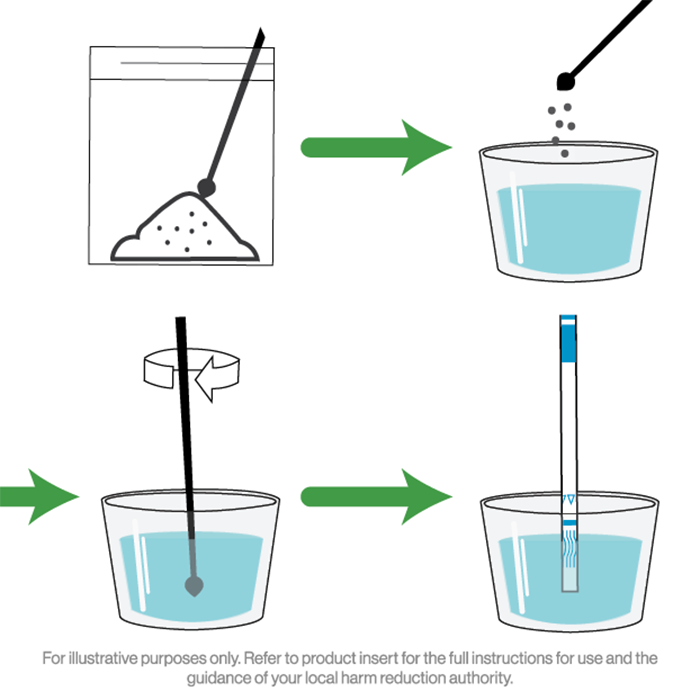 For illustrative purposes only. Refer to product insert for the full instructions for use and the guidance of your local harm reduction authority.